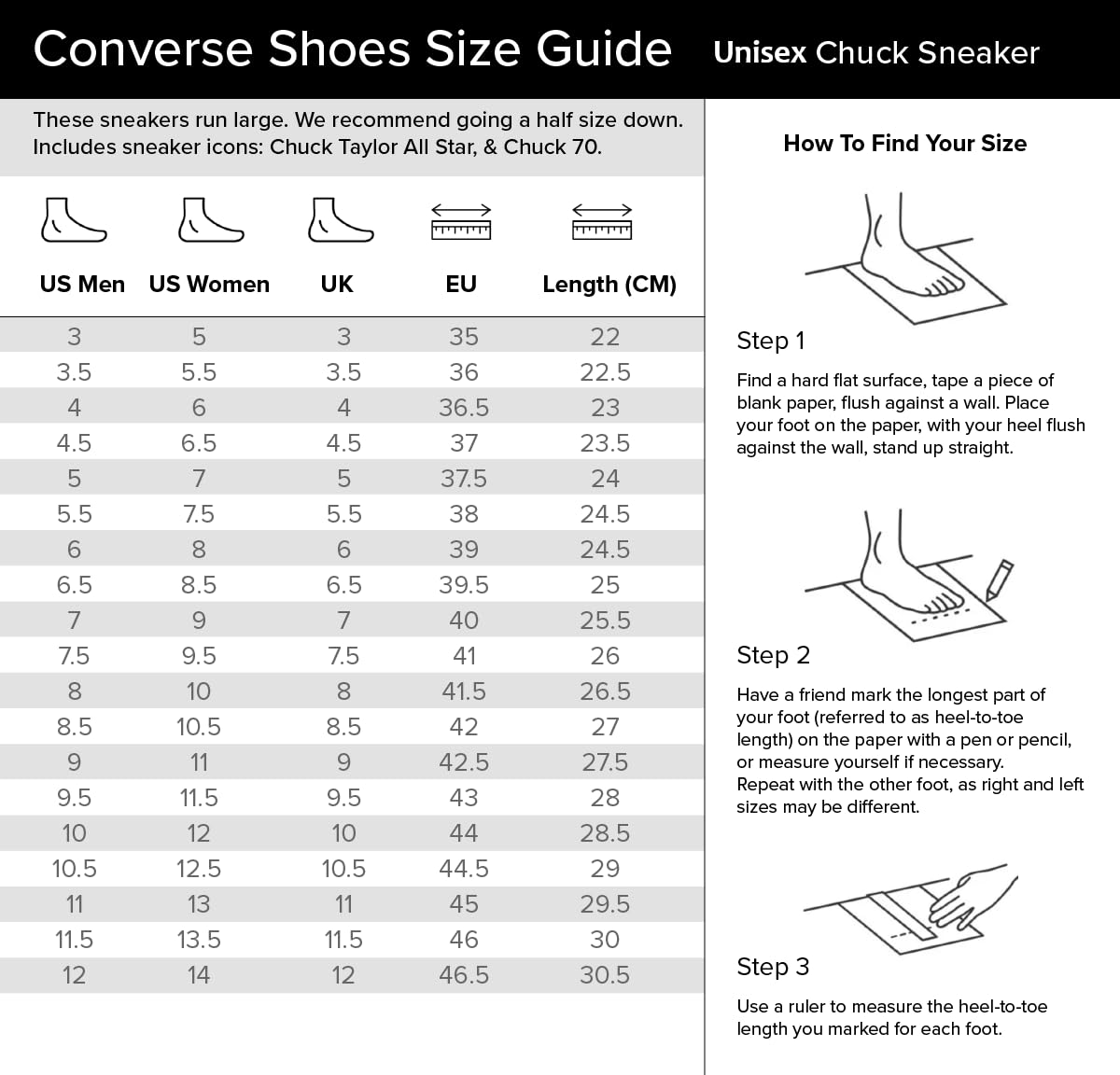 Converse Shoes Size Guide Unisex Chuck Sneaker

These sneakers run large. We recommend going a half size down. Includes sneaker icons: Chuck Taylor All Star, & Chuck 70.

| US Men | US Women | UK | EU | Length (CM) |
|---|---|---|---|---|
| 3 | 5 | 3 | 35 | 22 |
| 3.5 | 5.5 | 3.5 | 36 | 22.5 |
| 4 | 6 | 4 | 36.5 | 23 |
| 4.5 | 6.5 | 4.5 | 37 | 23.5 |
| 5 | 7 | 5 | 37.5 | 24 |
| 5.5 | 7.5 | 5.5 | 38 | 24.5 |
| 6 | 8 | 6 | 39 | 24.5 |
| 6.5 | 8.5 | 6.5 | 39.5 | 25 |
| 7 | 9 | 7 | 40 | 25.5 |
| 7.5 | 9.5 | 7.5 | 41 | 26 |
| 8 | 10 | 8 | 41.5 | 26.5 |
| 8.5 | 10.5 | 8.5 | 42 | 27 |
| 9 | 11 | 9 | 42.5 | 27.5 |
| 9.5 | 11.5 | 9.5 | 43 | 28 |
| 10 | 12 | 10 | 44 | 28.5 |
| 10.5 | 12.5 | 10.5 | 44.5 | 29 |
| 11 | 13 | 11 | 45 | 29.5 |
| 11.5 | 13.5 | 11.5 | 46 | 30 |
| 12 | 14 | 12 | 46.5 | 30.5 |

How To Find Your Size

Step 1

Find a hard flat surface, tape a piece of blank paper, flush against a wall. Place your foot on the paper, with your heel flush against the wall, stand up straight.

Step 2

Have a friend mark the longest part of your foot (referred to as heel-to-toe length) on the paper with a pen or pencil, or measure yourself if necessary.
Repeat with the other foot, as right and left sizes may be different.

Step 3

Use a ruler to measure the heel-to-toe length you marked for each foot.